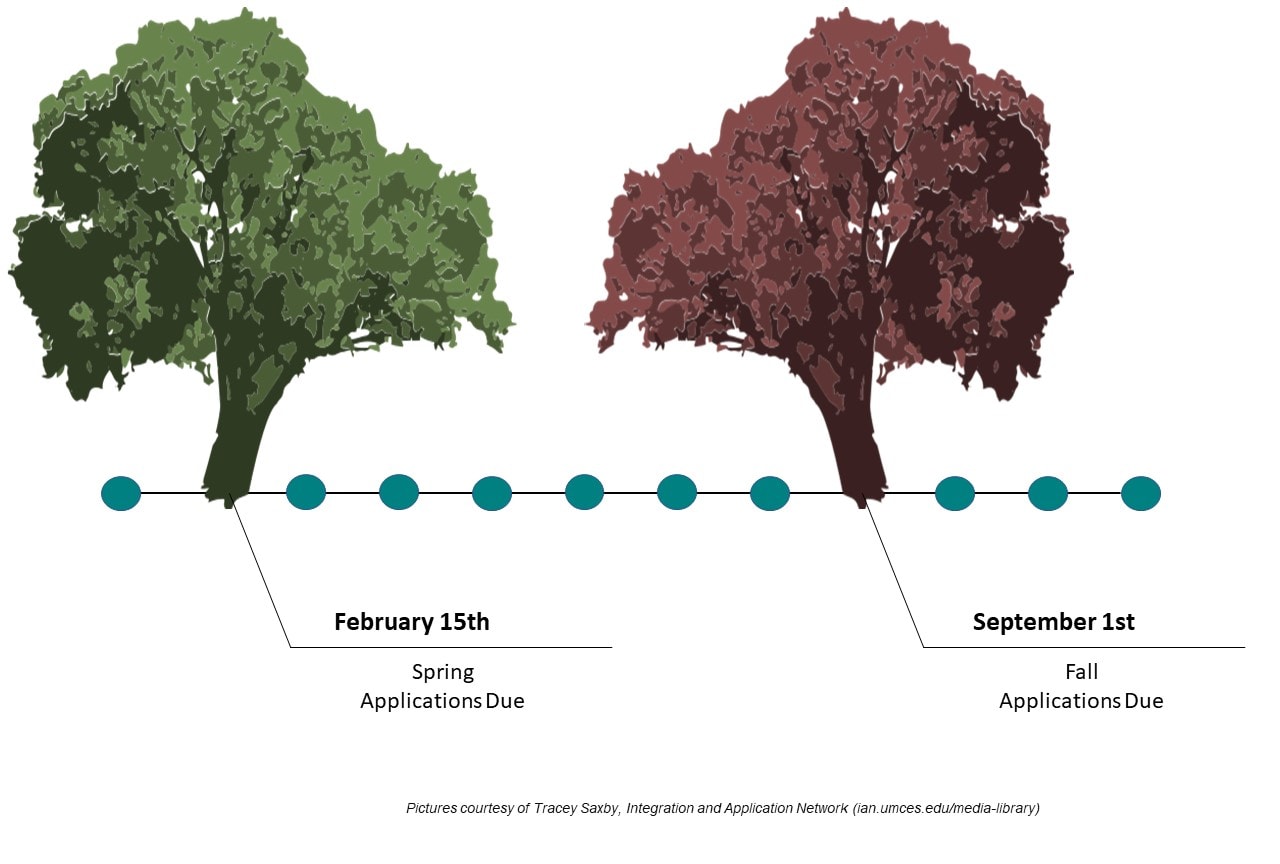 February 15th

Spring
Applications Due

September 1st

Fall
Applications Due

Pictures courtesy of Tracey Saxby, Integration and Application Network (ian.umces.edu/media-library)